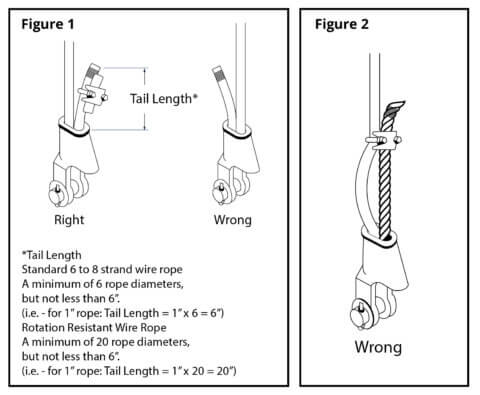 Figure 1

Tail Length*

Right

Wrong

*Tail Length
Standard 6 to 8 strand wire rope
A minimum of 6 rope diameters, but not less than 6".
(i.e. - for 1" rope: Tail Length = 1" x 6 = 6")
Rotation Resistant Wire Rope
A minimum of 20 rope diameters, but not less than 6".
(i.e. - for 1" rope: Tail Length = 1" x 20 = 20")

Figure 2

Wrong