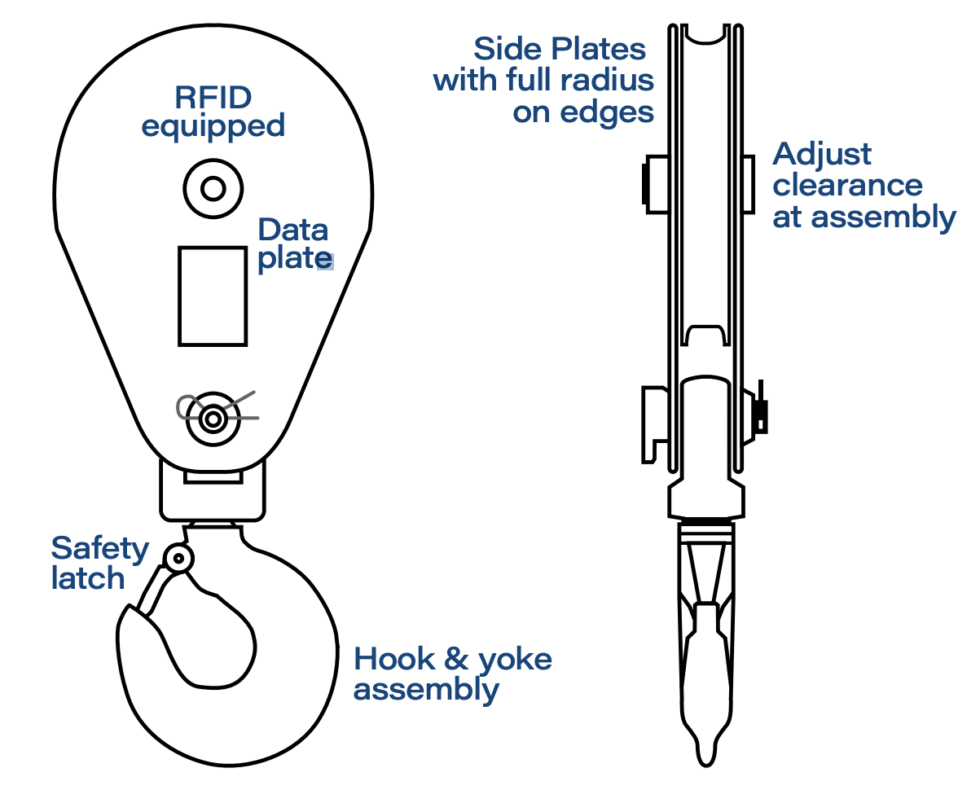 RFID equipped

Data plate

Safety latch

Hook & yoke assembly

Side Plates with full radius on edges

Adjust clearance at assembly